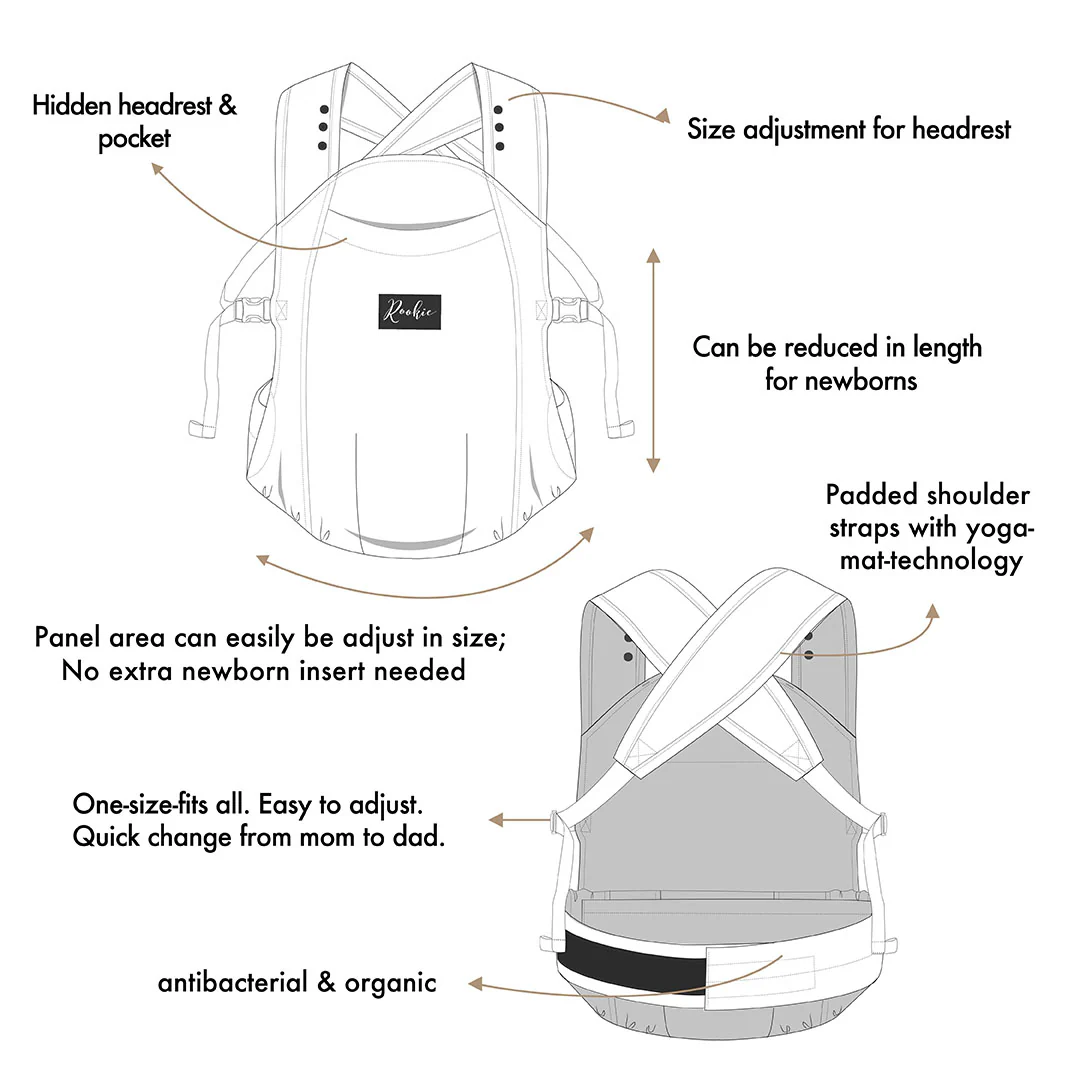 Hidden headrest & pocket

Size adjustment for headrest

Rookie

Can be reduced in length for newborns

Padded shoulder straps with yoga-mat-technology

Panel area can easily be adjust in size; No extra newborn insert needed

One-size-fits all. Easy to adjust. Quick change from mom to dad.

antibacterial & organic